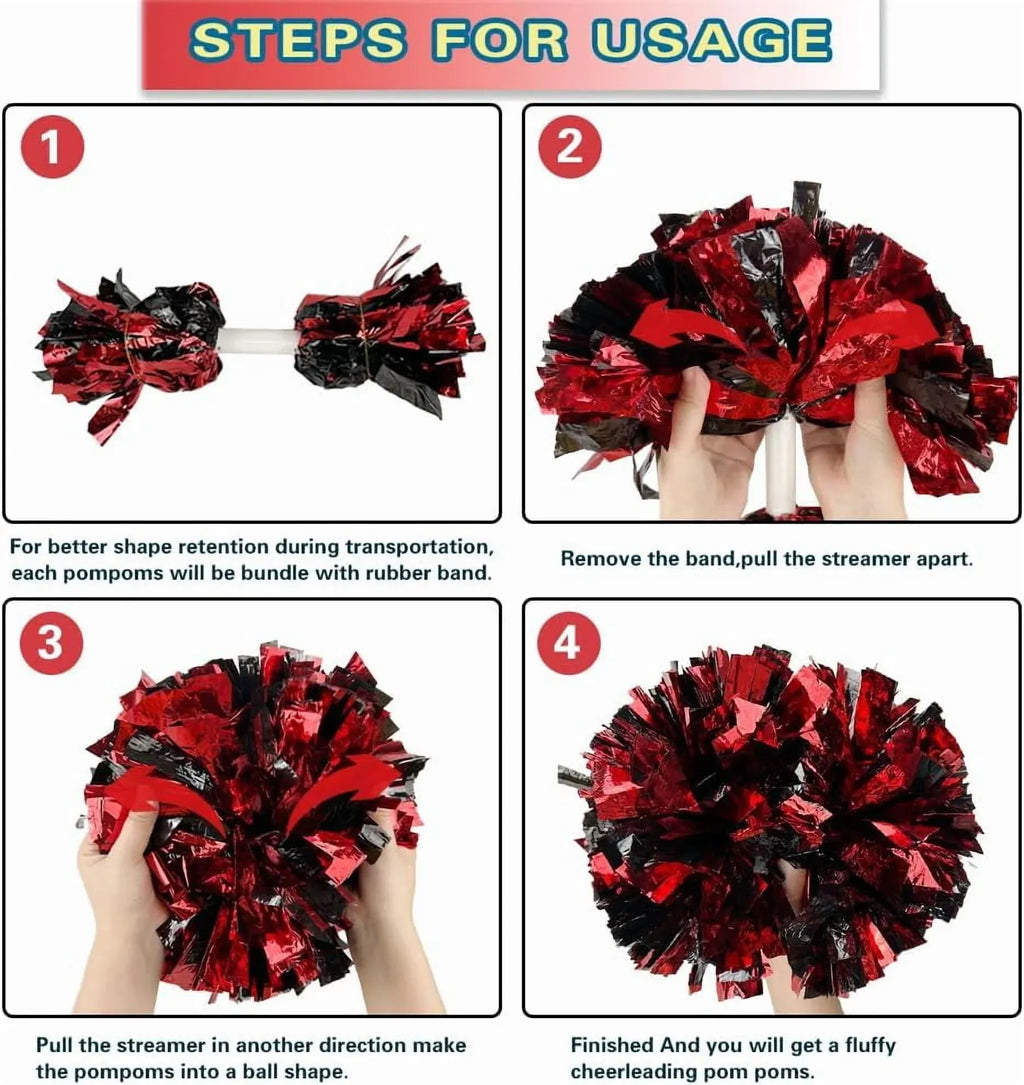 STEPS FOR USAGE

1

For better shape retention during transportation, each pompoms will be bundle with rubber band.

2

Remove the band,pull the streamer apart.

3

Pull the streamer in another direction make the pompoms into a ball shape.

4

Finished And you will get a fluffy cheerleading pom poms.