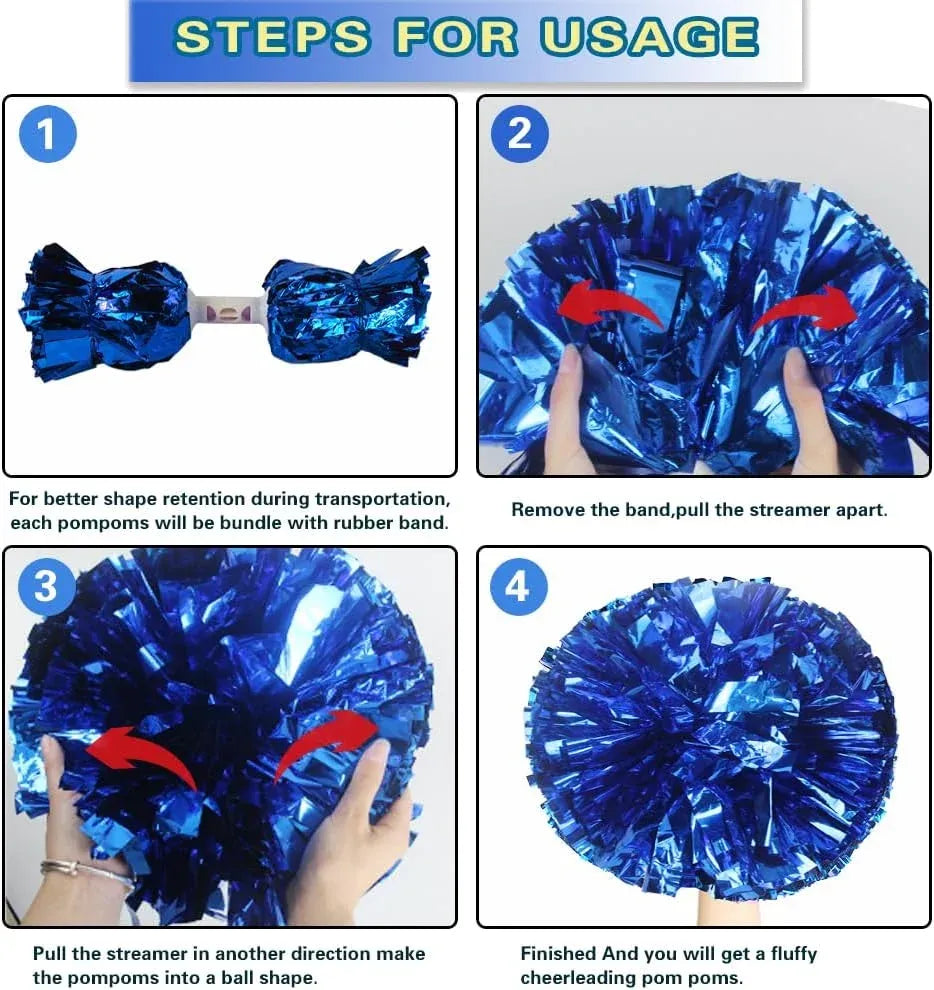 STEPS FOR USAGE

1

For better shape retention during transportation, each pompoms will be bundle with rubber band.

2

Remove the band,pull the streamer apart.

3

Pull the streamer in another direction make the pompoms into a ball shape.

4

Finished And you will get a fluffy cheerleading pom poms.