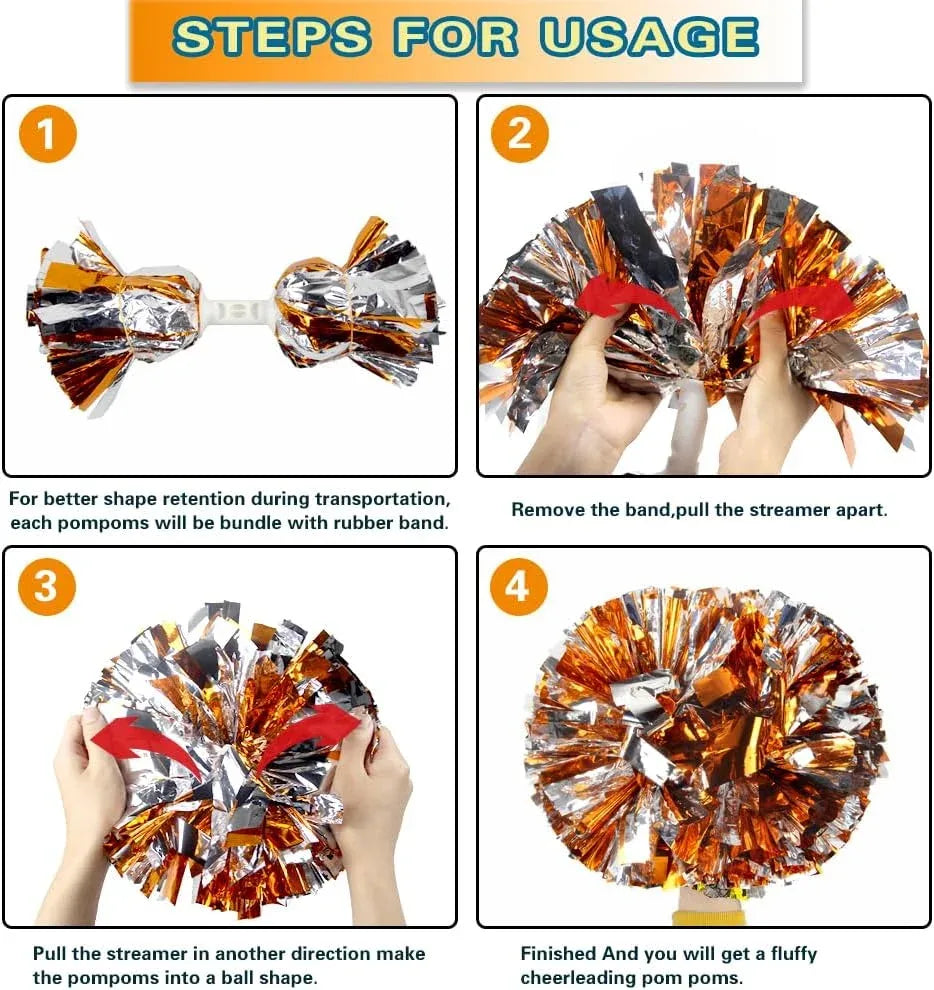 STEPS FOR USAGE

1

For better shape retention during transportation, each pompoms will be bundle with rubber band.

2

Remove the band,pull the streamer apart.

3

Pull the streamer in another direction make the pompoms into a ball shape.

4

Finished And you will get a fluffy cheerleading pom poms.