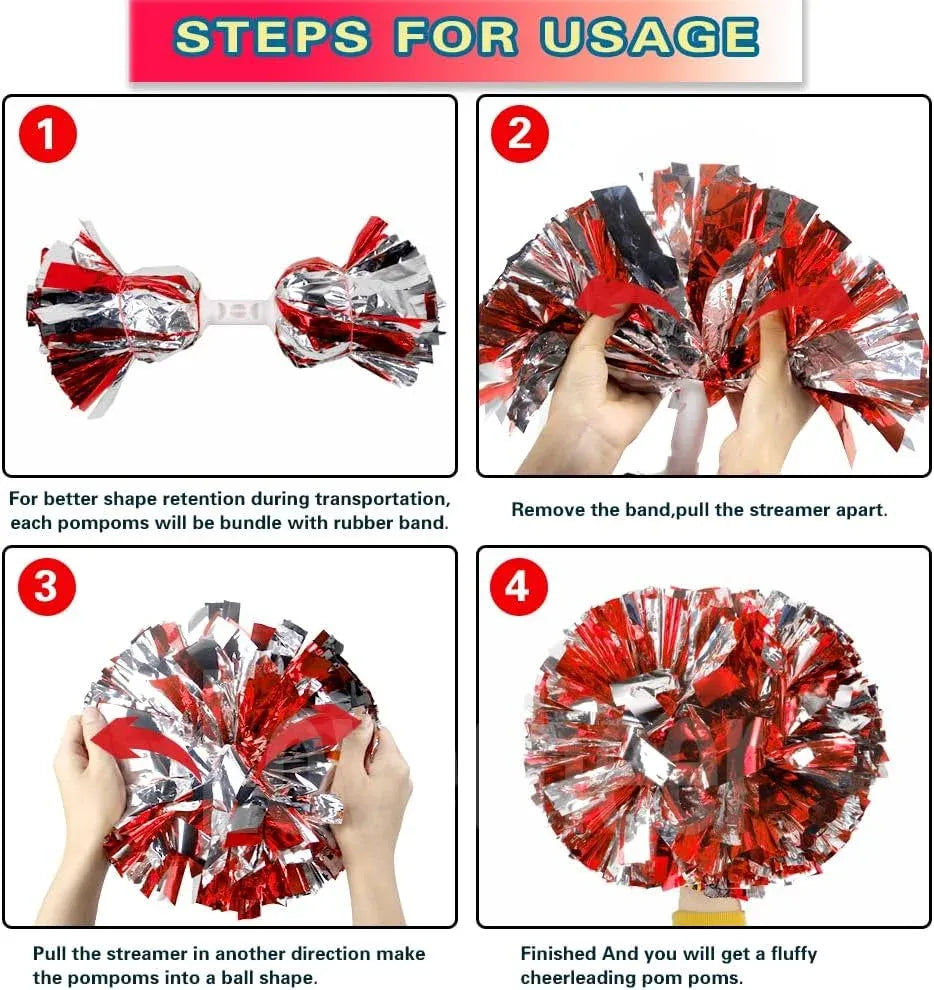 STEPS FOR USAGE

1

For better shape retention during transportation, each pompoms will be bundle with rubber band.

2

Remove the band,pull the streamer apart.

3

Pull the streamer in another direction make the pompoms into a ball shape.

4

Finished And you will get a fluffy cheerleading pom poms.