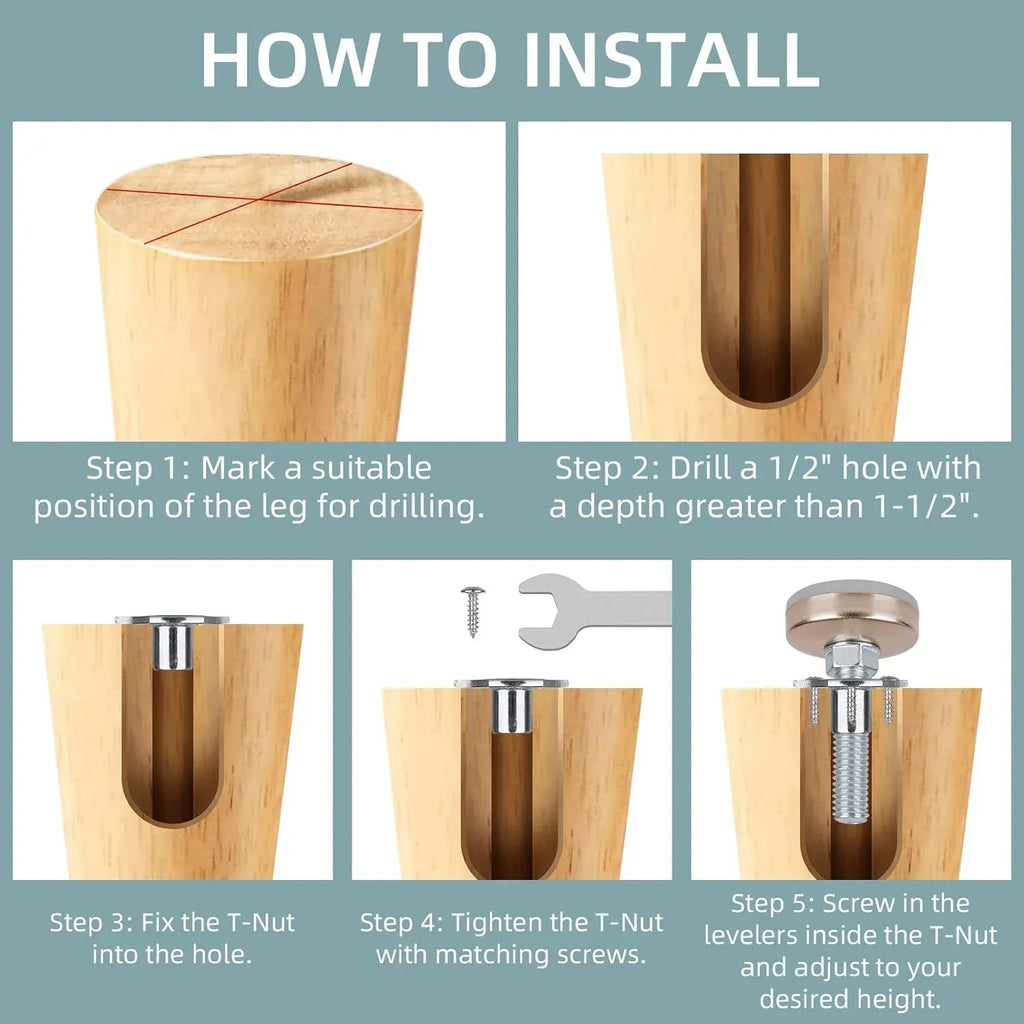 HOW TO INSTALL

Step 1: Mark a suitable position of the leg for drilling.

Step 2: Drill a 1/2" hole with a depth greater than 1-1/2".

Step 3: Fix the T-Nut into the hole.

Step 4: Tighten the T-Nut with matching screws.

Step 5: Screw in the levelers inside the T-Nut and adjust to your desired height.