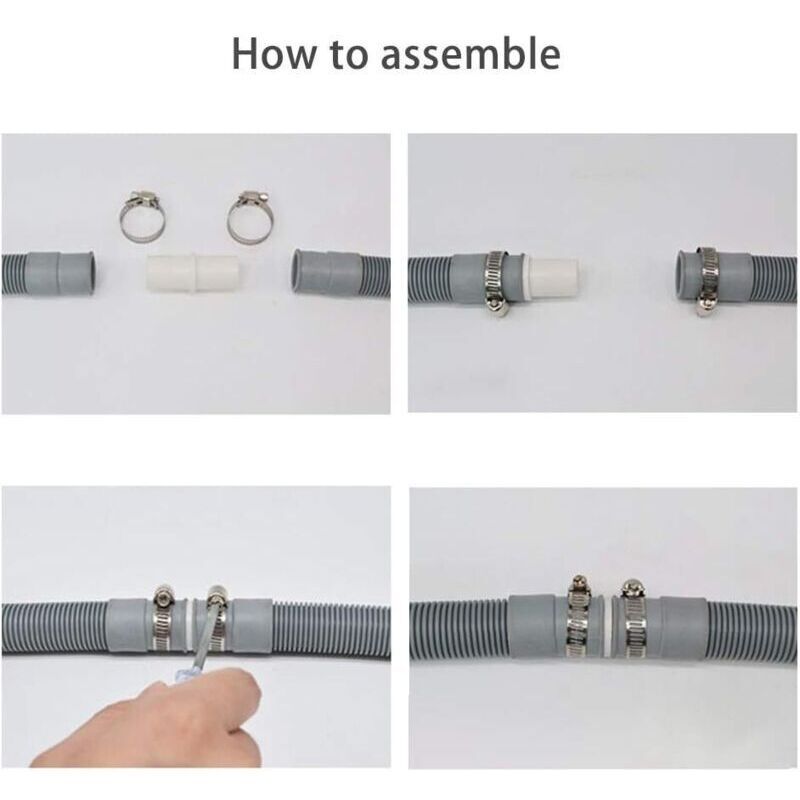 How to assemble