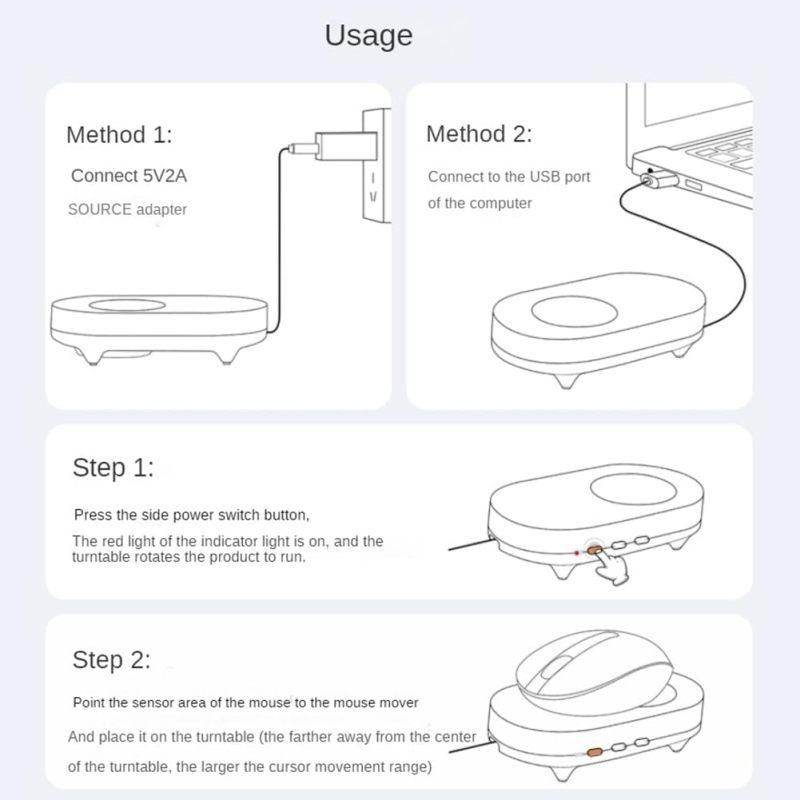 Usage

Method 1:

Connect 5V2A

SOURCE adapter

Method 2:

Connect to the USB port

of the computer

Step 1:

Press the side power switch button,

The red light of the indicator light is on, and the turntable rotates the product to run.

Step 2:

Point the sensor area of the mouse to the mouse mover

And place it on the turntable (the farther away from the center

of the turntable, the larger the cursor movement range)