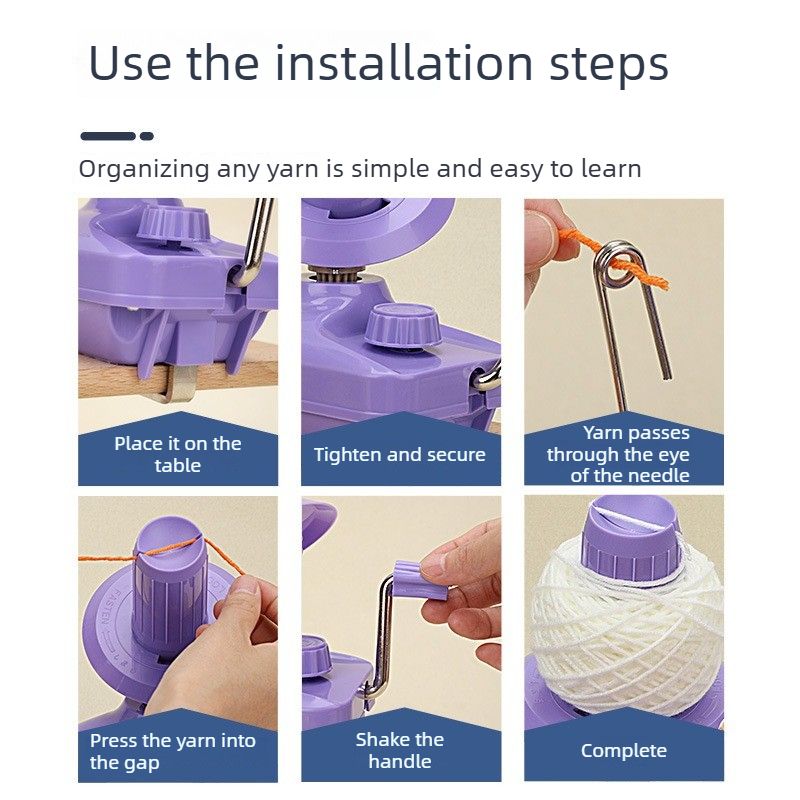 Use the installation steps

Organizing any yarn is simple and easy to learn

Place it on the table

Tighten and secure

Yarn passes through the eye of the needle

FASTEN

Press the yarn into the gap

Shake the handle

Complete