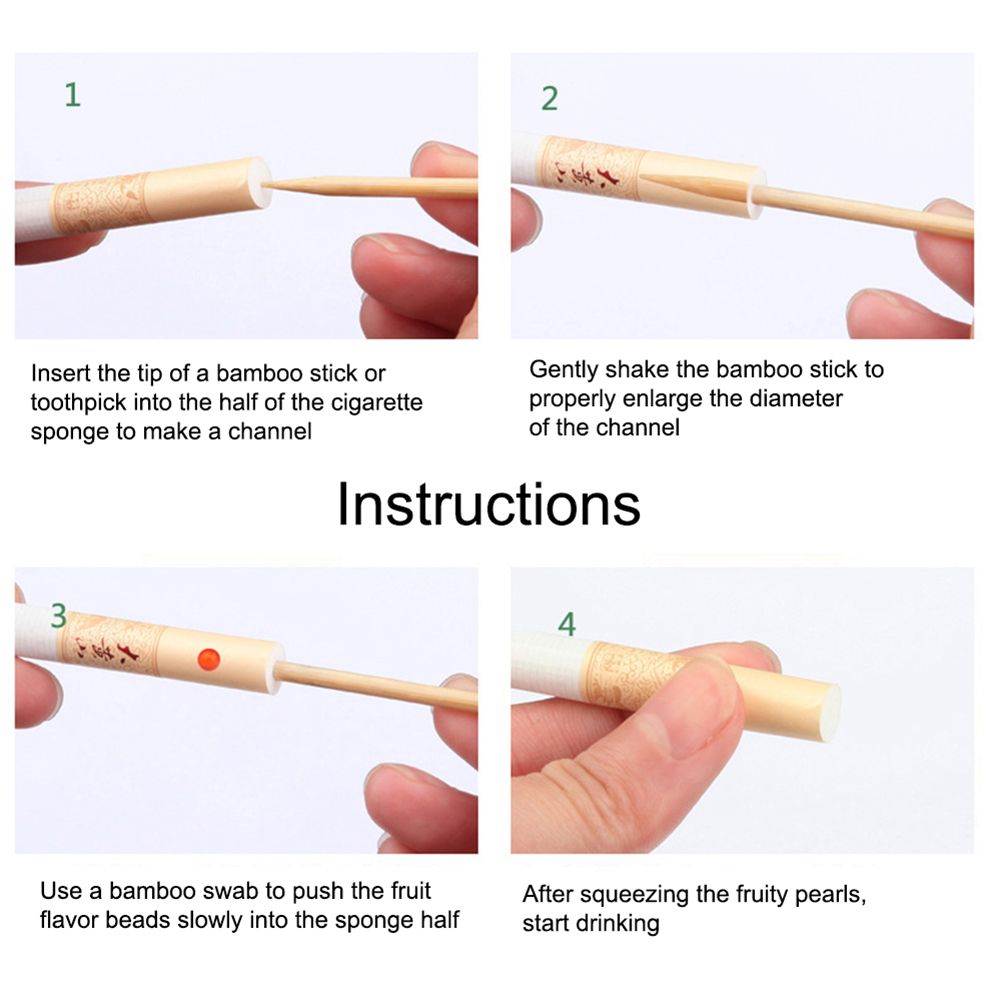 1

Insert the tip of a bamboo stick or toothpick into the half of the cigarette sponge to make a channel

2

Gently shake the bamboo stick to properly enlarge the diameter of the channel

Instructions

3

Use a bamboo swab to push the fruit flavor beads slowly into the sponge half

4

After squeezing the fruity pearls, start drinking