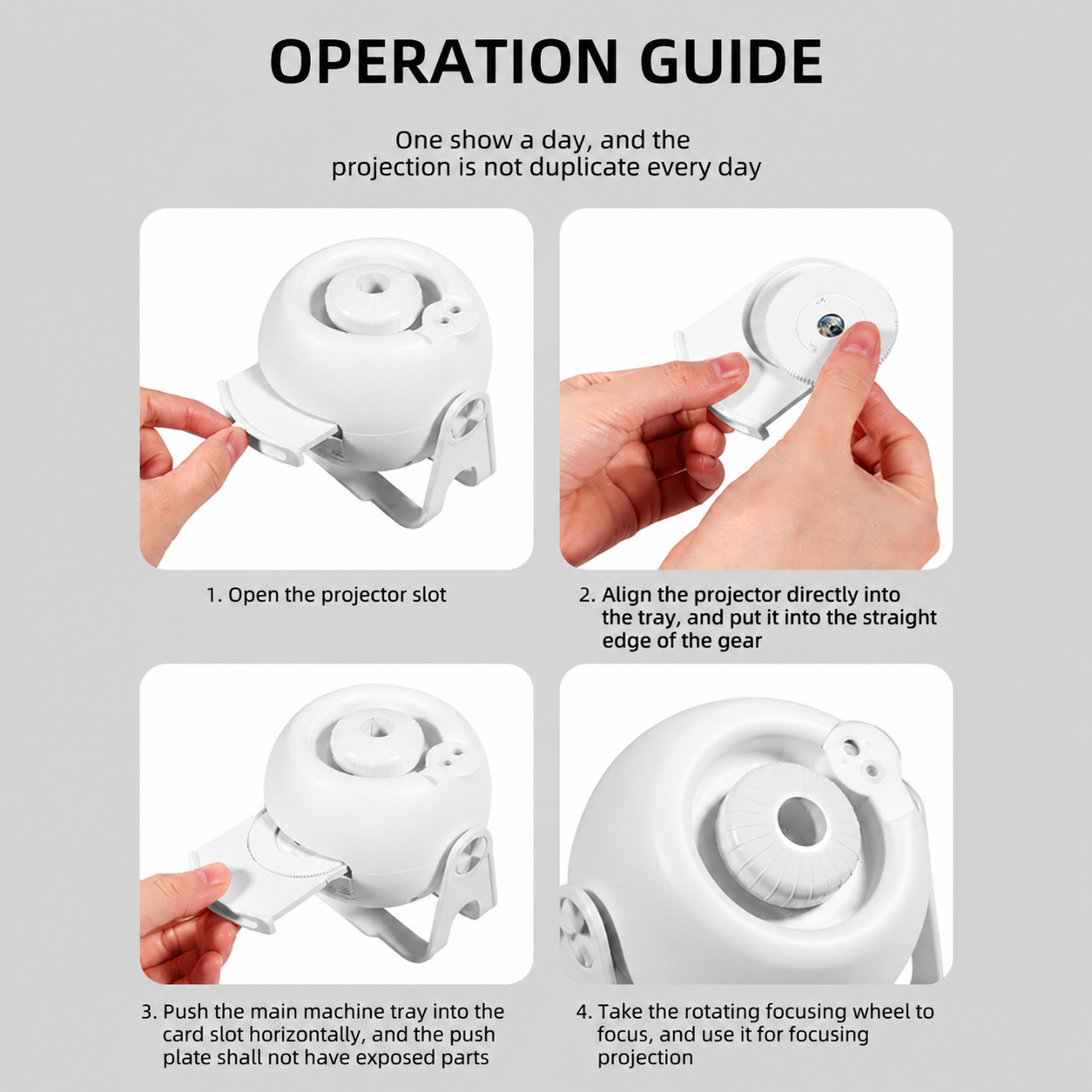 OPERATION GUIDE

One show a day, and the projection is not duplicate every day

1. Open the projector slot

2. Align the projector directly into the tray, and put it into the straight edge of the gear

3. Push the main machine tray into the card slot horizontally, and the push plate shall not have exposed parts

4. Take the rotating focusing wheel to focus, and use it for focusing projection